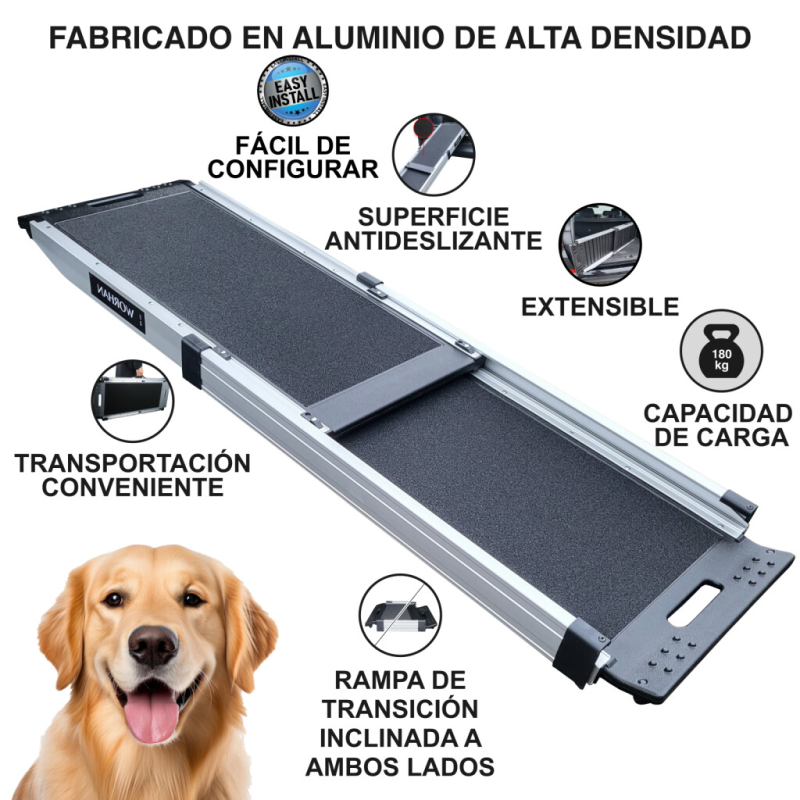 FABRICADO EN ALUMINIO DE ALTA DENSIDAD

EASY INSTALL

FÁCIL DE CONFIGURAR

SUPERFICIE ANTIDESLIZANTE

EXTENSIBLE

180 kg

CAPACIDAD DE CARGA

WORHAN

TRANSPORTACIÓN CONVENIENTE

RAMPA DE TRANSICIÓN INCLINADA A AMBOS LADOS